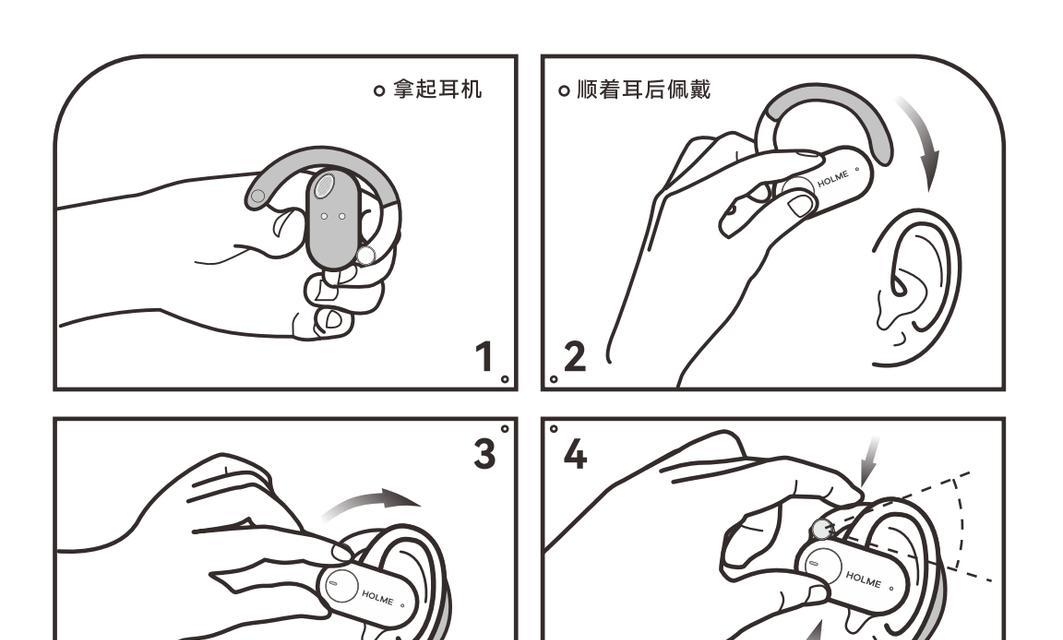 拿起耳机

1

顺着耳后佩戴

HOLME

2

3

HOLME

4

HOLME