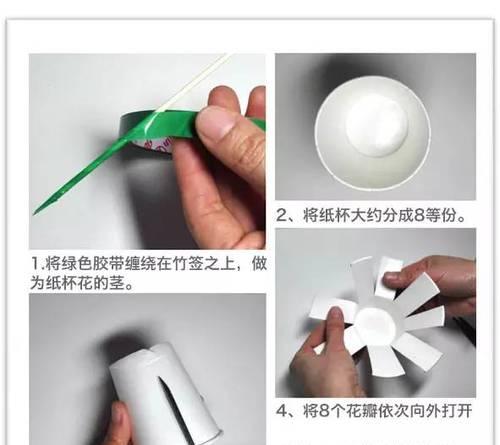 1.将绿色胶带缠绕在竹签之上，做为纸杯花的茎。

2、将纸杯大约分成8等份。

4、将8个花瓣依次向外打开